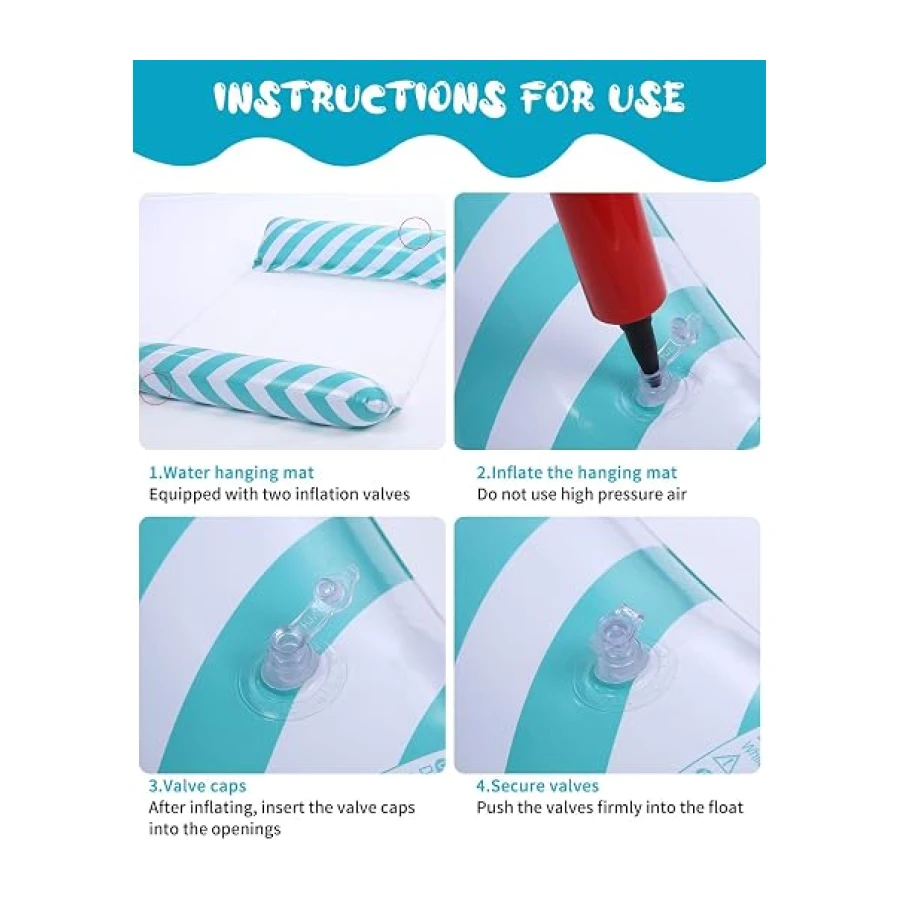 INSTRUCTIONS FOR USE

1.Water hanging mat
Equipped with two inflation valves

2.Inflate the hanging mat
Do not use high pressure air

3.Valve caps
After inflating, insert the valve caps into the openings

4.Secure valves
Push the valves firmly into the float