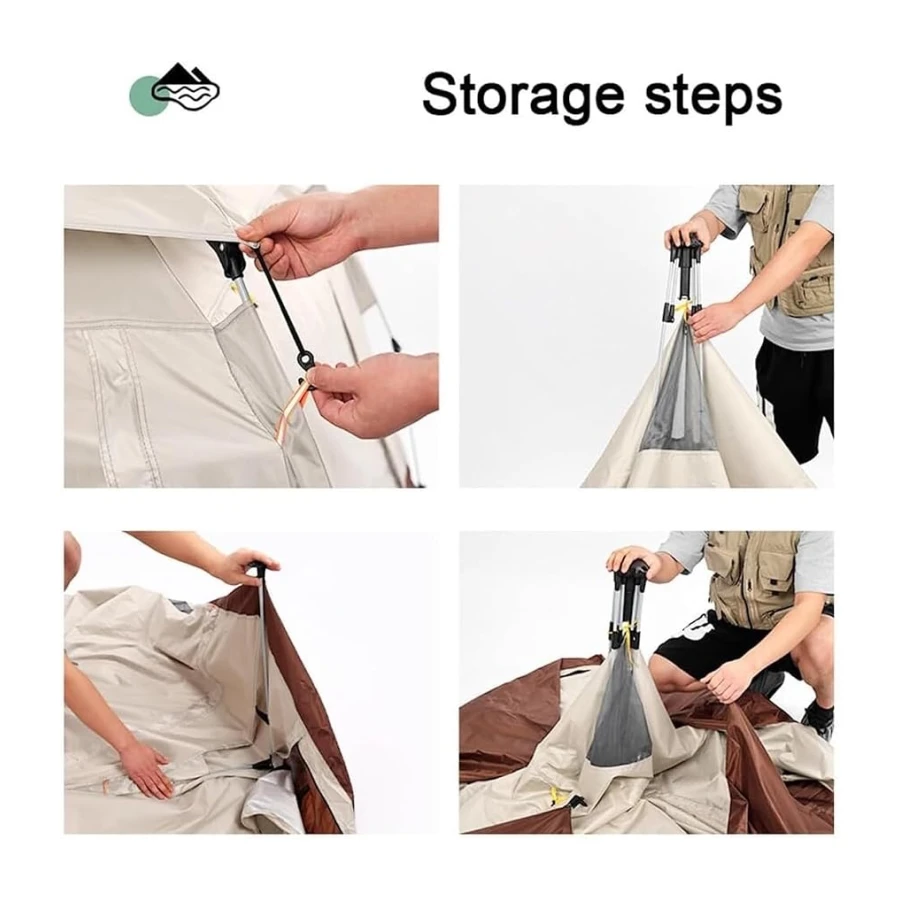 Storage steps