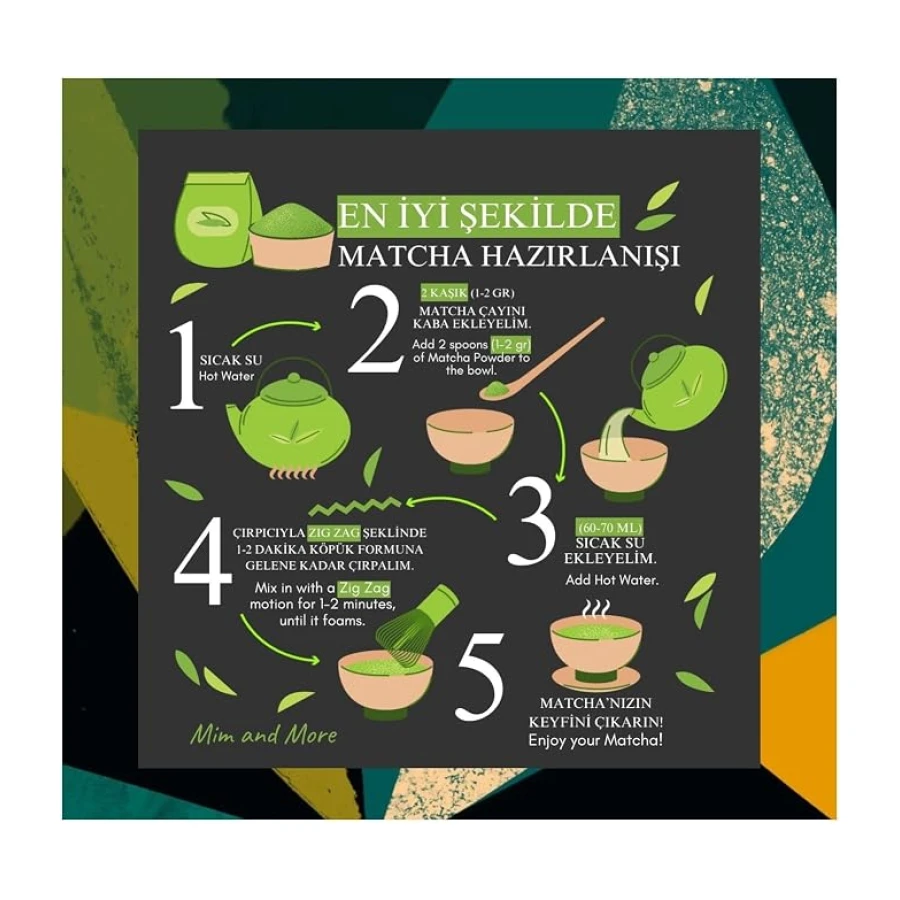 EN İYİ ŞEKİLDE
MATCHA HAZIRLANIŞI

1
SICAK SU
Hot Water

2
2 KAŞIK (1-2 GR)
MATCHA ÇAYINI KABA EKLEYELİM.
Add 2 spoons (1-2 gr) of Matcha Powder to the bowl.

3
(60-70 ML)
SICAK SU EKLEYELİM.
Add Hot Water.

4
ÇIRPICIYLA ZIG ZAG ŞEKLİNDE 1-2 DAKİKA KÖPÜK FORMUNA GELENE KADAR ÇIRPALIM.
Mix in with a Zig Zag motion for 1-2 minutes, until it foams.

5
MATCHA'NIZIN KEYFİNİ ÇIKARIN!
Enjoy your Matcha!

Mim and More