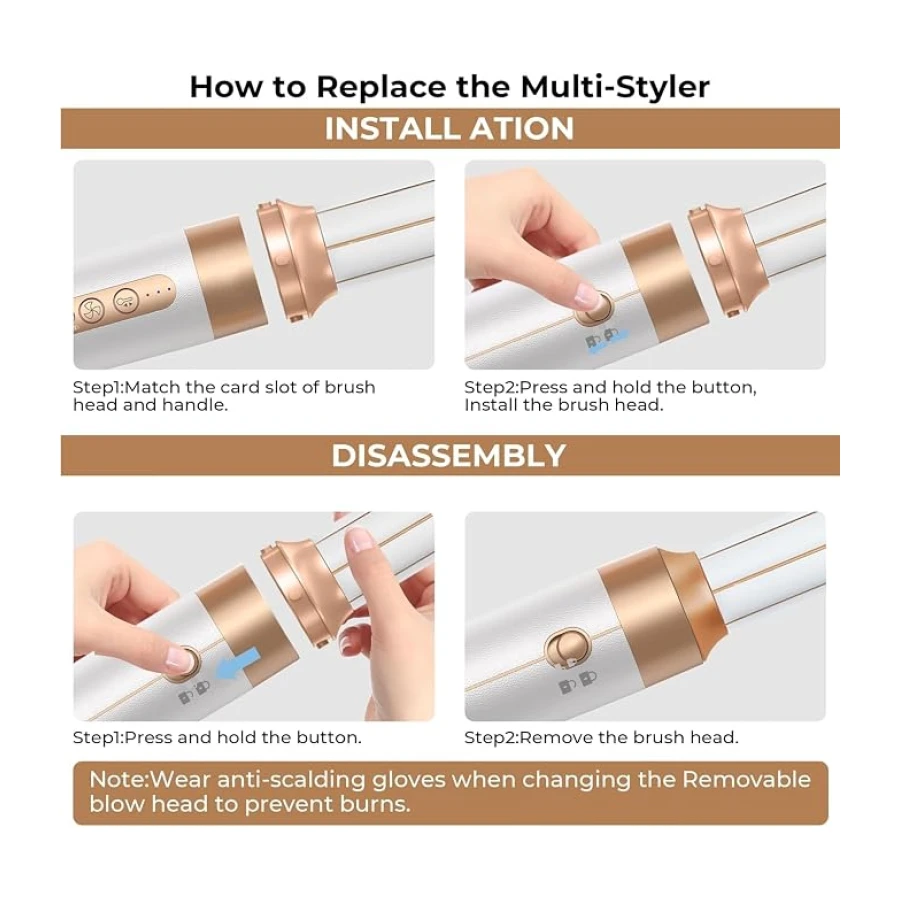 How to Replace the Multi-Styler

INSTALL ATION

Step1:Match the card slot of brush head and handle.

Step2:Press and hold the button, Install the brush head.

DISASSEMBLY

Step1:Press and hold the button.

Step2:Remove the brush head.

Note:Wear anti-scalding gloves when changing the Removable blow head to prevent burns.